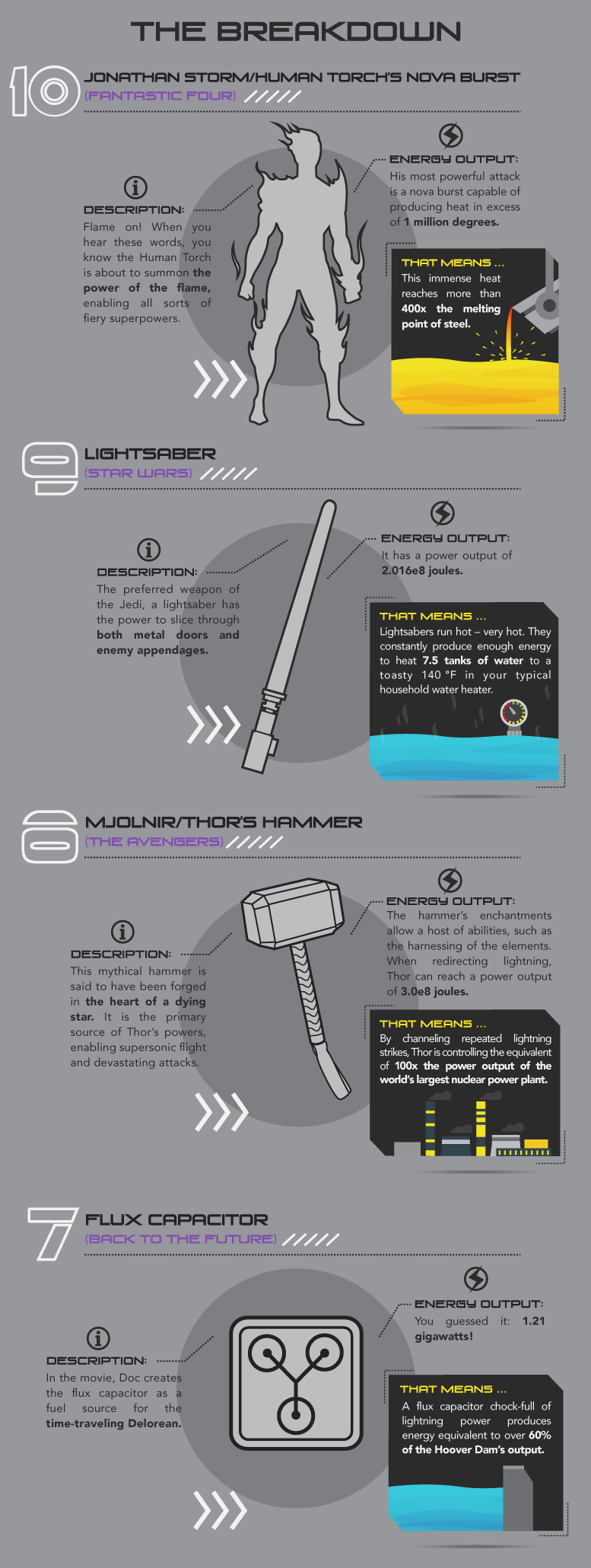 THE BREAKDOWN

10 JONATHAN STORM/HUMAN TORCH'S NOVA BURST
(FANTASTIC FOUR)

DESCRIPTION:
Flame on! When you hear these words, you know the Human Torch is about to summon the power of the flame, enabling all sorts of fiery superpowers.

ENERGY OUTPUT:
His most powerful attack is a nova burst capable of producing heat in excess of 1 million degrees.

THAT MEANS ...
This immense heat reaches more than 400x the melting point of steel.

9 LIGHTSABER
(STAR WARS)

DESCRIPTION:
The preferred weapon of the Jedi, a lightsaber has the power to slice through both metal doors and enemy appendages.

ENERGY OUTPUT:
It has a power output of 2.016e8 joules.

THAT MEANS ...
Lightsabers run hot – very hot. They constantly produce enough energy to heat 7.5 tanks of water to a toasty 140 °F in your typical household water heater.

8 MJOLNIR/THOR'S HAMMER
(THE AVENGERS)

DESCRIPTION:
This mythical hammer is said to have been forged in the heart of a dying star. It is the primary source of Thor's powers, enabling supersonic flight and devastating attacks.

ENERGY OUTPUT:
The hammer's enchantments allow a host of abilities, such as the harnessing of the elements. When redirecting lightning, Thor can reach a power output of 3.0e8 joules.

THAT MEANS ...
By channeling repeated lightning strikes, Thor is controlling the equivalent of 100x the power output of the world's largest nuclear power plant.

7 FLUX CAPACITOR
(BACK TO THE FUTURE)

DESCRIPTION:
In the movie, Doc creates the flux capacitor as a fuel source for the time-traveling Delorean.

ENERGY OUTPUT:
You guessed it: 1.21 gigawatts!

THAT MEANS ...
A flux capacitor chock-full of lightning power produces energy equivalent to over 60% of the Hoover Dam's output.